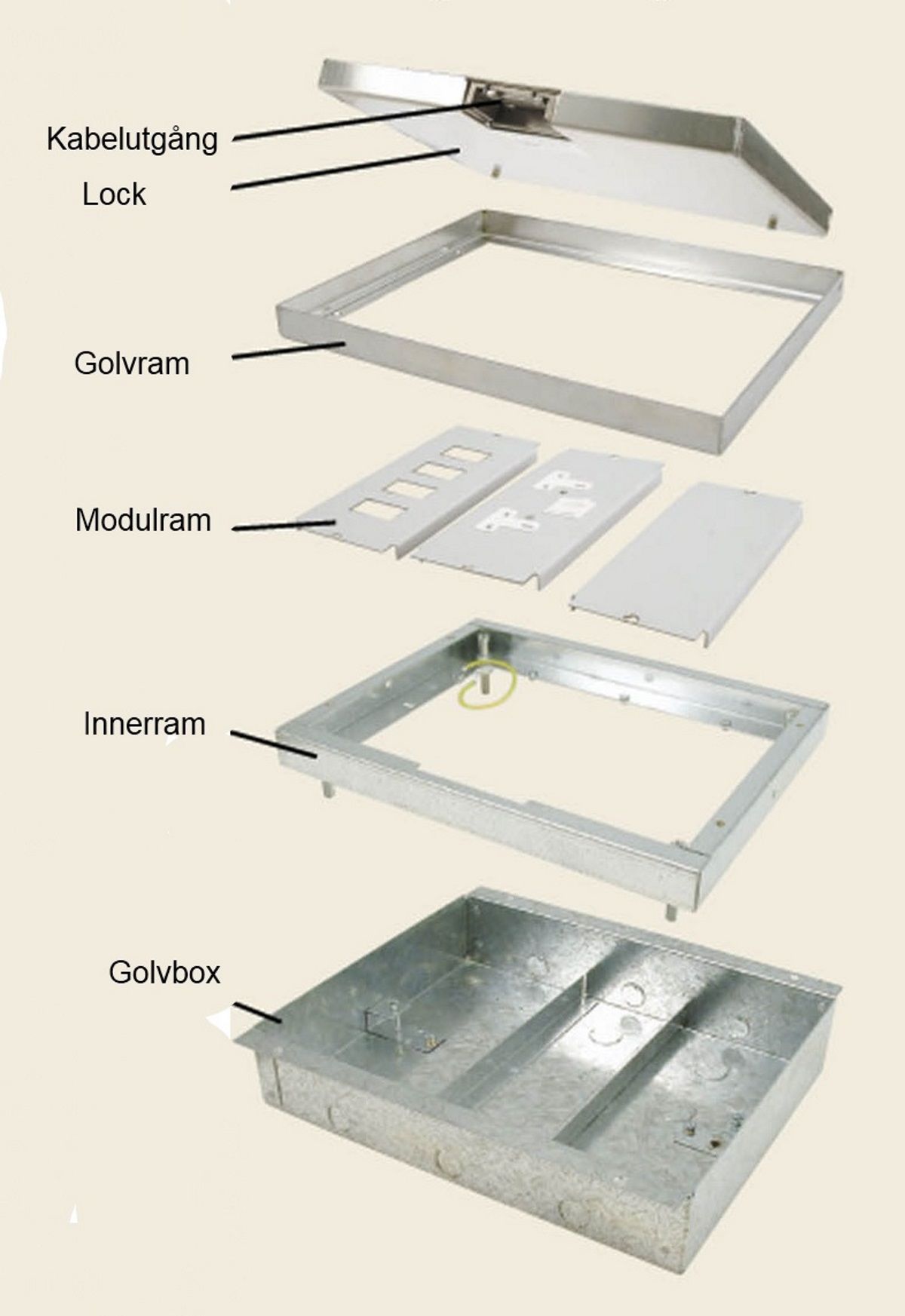 Kabelutgång
Lock
Golvram
Modulram
Innerram
Golvbox